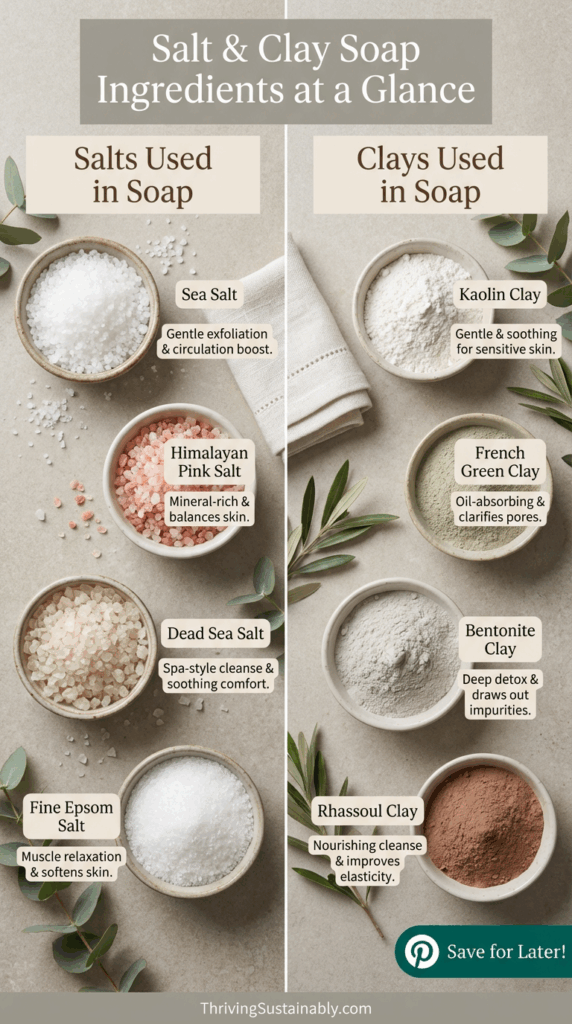 Salt & Clay Soap Ingredients at a Glance

Salts Used in Soap

Sea Salt
Gentle exfoliation & circulation boost.

Himalayan Pink Salt
Mineral-rich & balances skin.

Dead Sea Salt
Spa-style cleanse & soothing comfort.

Fine Epsom Salt
Muscle relaxation & softens skin.

Clays Used in Soap

Kaolin Clay
Gentle & soothing for sensitive skin.

French Green Clay
Oil-absorbing & clarifies pores.

Bentonite Clay
Deep detox & draws out impurities.

Rhassoul Clay
Nourishing cleanse & improves elasticity.

Save for Later!

ThrivingSustainably.com